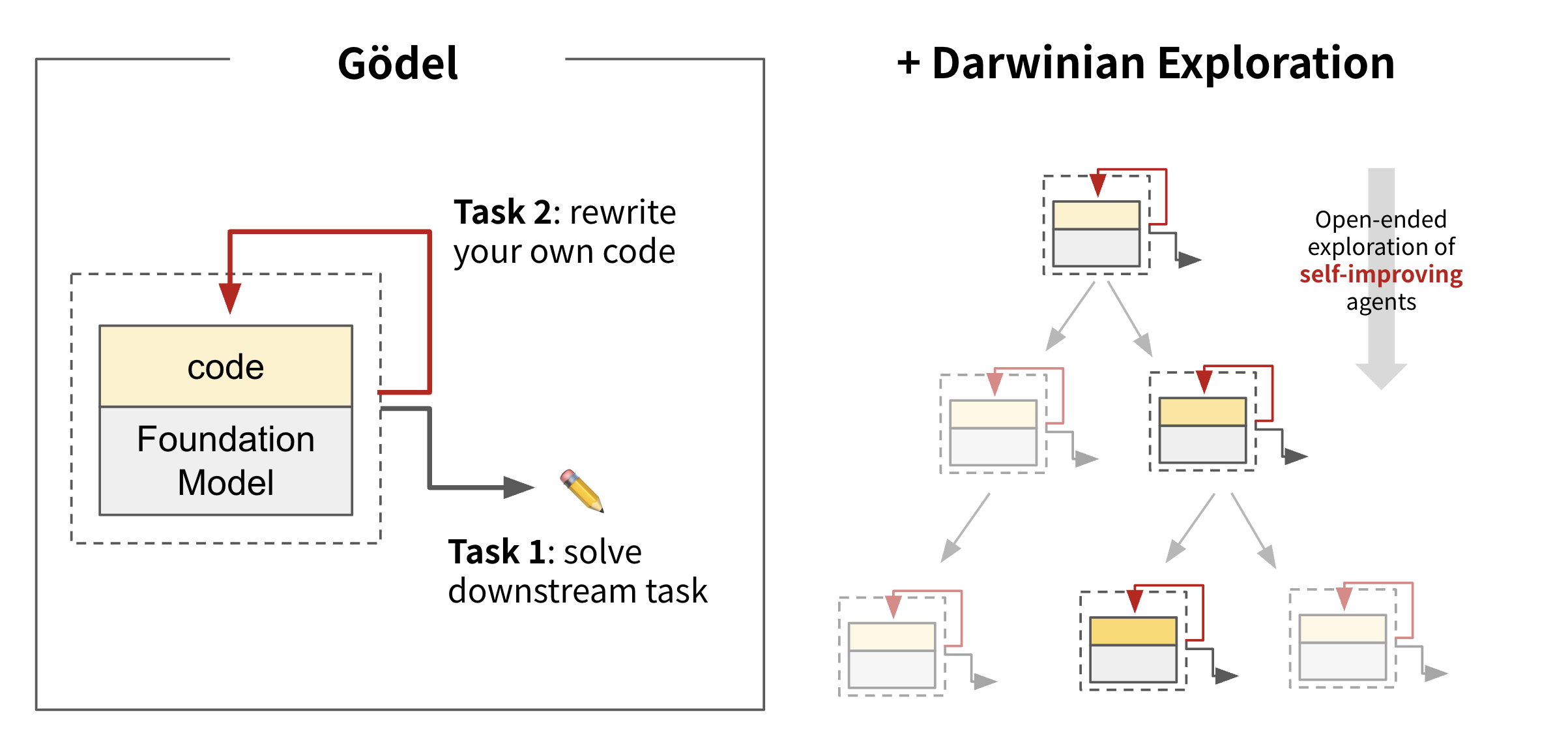 Gödel

Task 2: rewrite your own code

code

Foundation Model

Task 1: solve downstream task

+ Darwinian Exploration

Open-ended exploration of self-improving agents